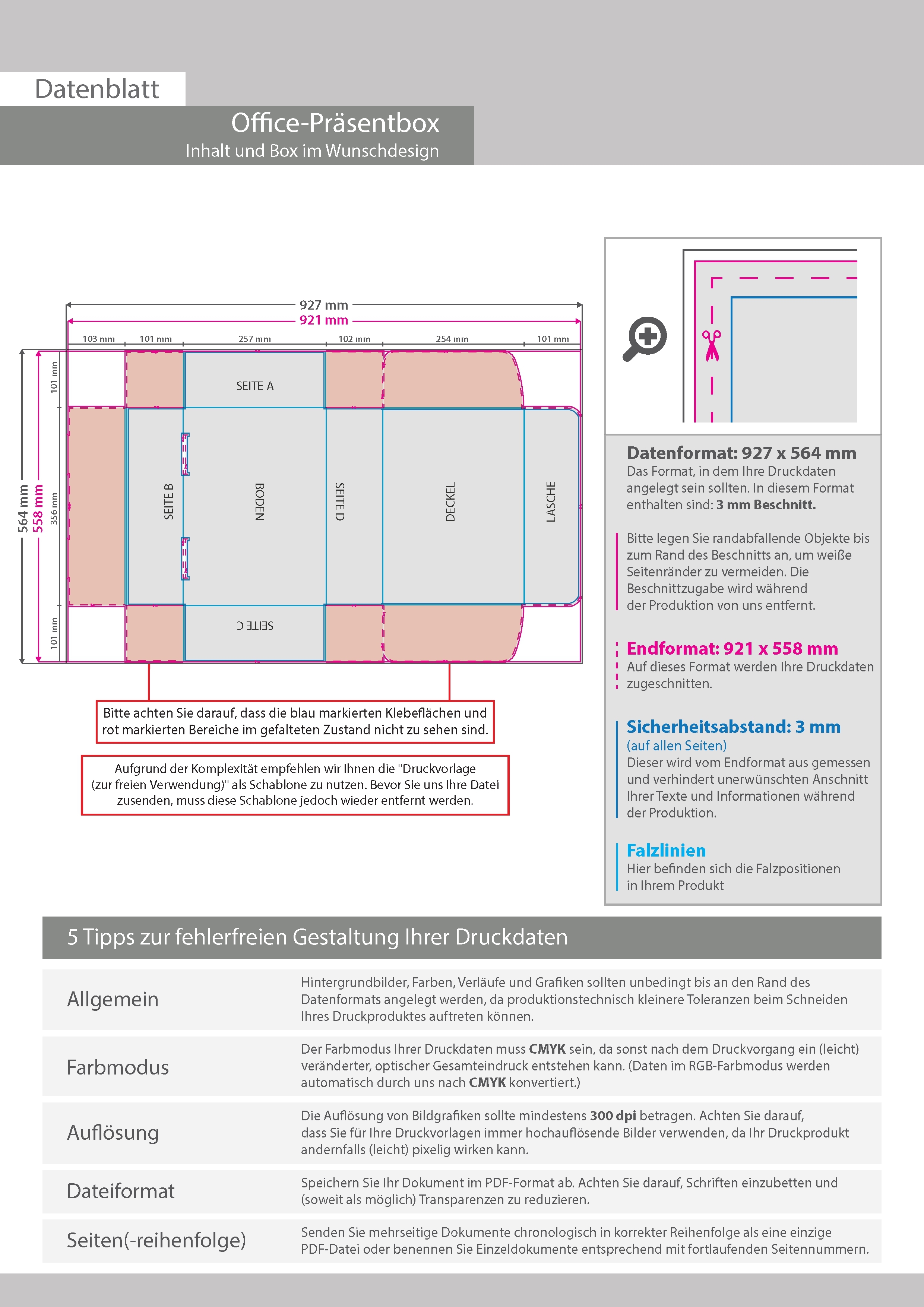 Datenblatt

Office-Präsentbox
Inhalt und Box im Wunschdesign

927 mm
921 mm
103 mm
101 mm
257 mm
102 mm
254 mm
101 mm
564 mm
558 mm
101 mm
356 mm
101 mm

SEITE A
SEITE B
BODEN
SEITE D
DECKEL
LASCHE
SEITE C

Bitte achten Sie darauf, dass die blau markierten Klebeflächen und rot markierten Bereiche im gefalteten Zustand nicht zu sehen sind.

Aufgrund der Komplexität empfehlen wir Ihnen die "Druckvorlage (zur freien Verwendung)" als Schablone zu nutzen. Bevor Sie uns Ihre Datei zusenden, muss diese Schablone jedoch wieder entfernt werden.

Datenformat: 927 x 564 mm
Das Format, in dem Ihre Druckdaten angelegt sein sollten. In diesem Format enthalten sind: 3 mm Beschnitt.

Bitte legen Sie randabfallende Objekte bis zum Rand des Beschnitts an, um weiße Seitenränder zu vermeiden. Die Beschnittzugabe wird während der Produktion von uns entfernt.

Endformat: 921 x 558 mm
Auf dieses Format werden Ihre Druckdaten zugeschnitten.

Sicherheitsabstand: 3 mm
(auf allen Seiten)
Dieser wird vom Endformat aus gemessen und verhindert unerwünschten Anschnitt Ihrer Texte und Informationen während der Produktion.

Falzlinien
Hier befinden sich die Falzpositionen in Ihrem Produkt

5 Tipps zur fehlerfreien Gestaltung Ihrer Druckdaten

| Allgemein | Hintergrundbilder, Farben, Verläufe und Grafiken sollten unbedingt bis an den Rand des Datenformats angelegt werden, da produktionstechnisch kleinere Toleranzen beim Schneiden Ihres Druckproduktes auftreten können. |
|---|---|
| Farbmodus | Der Farbmodus Ihrer Druckdaten muss CMYK sein, da sonst nach dem Druckvorgang ein (leicht) veränderter, optischer Gesamteindruck entstehen kann. (Daten im RGB-Farbmodus werden automatisch durch uns nach CMYK konvertiert.) |
| Auflösung | Die Auflösung von Bildgrafiken sollte mindestens 300 dpi betragen. Achten Sie darauf, dass Sie für Ihre Druckvorlagen immer hochauflösende Bilder verwenden, da Ihr Druckprodukt andernfalls (leicht) pixelig wirken kann. |
| Dateiformat | Speichern Sie Ihr Dokument im PDF-Format ab. Achten Sie darauf, Schriften einzubetten und (soweit als möglich) Transparenzen zu reduzieren. |
| Seiten(-reihenfolge) | Senden Sie mehrseitige Dokumente chronologisch in korrekter Reihenfolge als eine einzige PDF-Datei oder benennen Sie Einzeldokumente entsprechend mit fortlaufenden Seitennummern. |