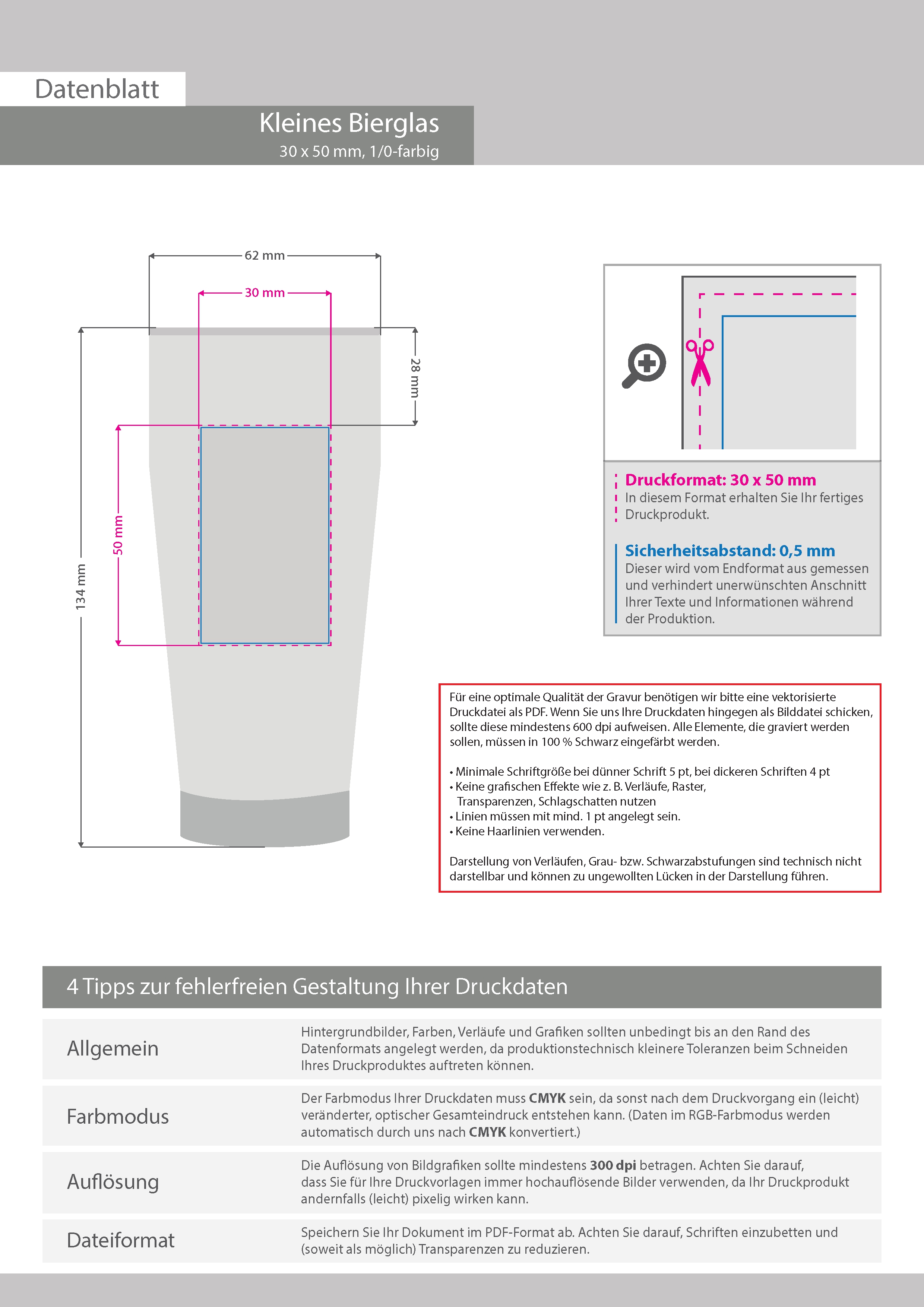 Datenblatt

Kleines Bierglas
30 x 50 mm, 1/0-farbig

62 mm

30 mm

28 mm

50 mm

134 mm

Druckformat: 30 x 50 mm
In diesem Format erhalten Sie Ihr fertiges Druckprodukt.

Sicherheitsabstand: 0,5 mm
Dieser wird vom Endformat aus gemessen und verhindert unerwünschten Anschnitt Ihrer Texte und Informationen während der Produktion.

Für eine optimale Qualität der Gravur benötigen wir bitte eine vektorisierte Druckdatei als PDF. Wenn Sie uns Ihre Druckdaten hingegen als Bilddatei schicken, sollte diese mindestens 600 dpi aufweisen. Alle Elemente, die graviert werden sollen, müssen in 100 % Schwarz eingefärbt werden.

• Minimale Schriftgröße bei dünner Schrift 5 pt, bei dickeren Schriften 4 pt
• Keine grafischen Effekte wie z. B. Verläufe, Raster, Transparenzen, Schlagschatten nutzen
• Linien müssen mit mind. 1 pt angelegt sein.
• Keine Haarlinien verwenden.

Darstellung von Verläufen, Grau- bzw. Schwarzabstufungen sind technisch nicht darstellbar und können zu ungewollten Lücken in der Darstellung führen.

4 Tipps zur fehlerfreien Gestaltung Ihrer Druckdaten

| Allgemein | Hintergrundbilder, Farben, Verläufe und Grafiken sollten unbedingt bis an den Rand des Datenformats angelegt werden, da produktionstechnisch kleinere Toleranzen beim Schneiden Ihres Druckproduktes auftreten können. |
|---|---|
| Farbmodus | Der Farbmodus Ihrer Druckdaten muss CMYK sein, da sonst nach dem Druckvorgang ein (leicht) veränderter, optischer Gesamteindruck entstehen kann. (Daten im RGB-Farbmodus werden automatisch durch uns nach CMYK konvertiert.) |
| Auflösung | Die Auflösung von Bildgrafiken sollte mindestens 300 dpi betragen. Achten Sie darauf, dass Sie für Ihre Druckvorlagen immer hochauflösende Bilder verwenden, da Ihr Druckprodukt andernfalls (leicht) pixelig wirken kann. |
| Dateiformat | Speichern Sie Ihr Dokument im PDF-Format ab. Achten Sie darauf, Schriften einzubetten und (soweit als möglich) Transparenzen zu reduzieren. |